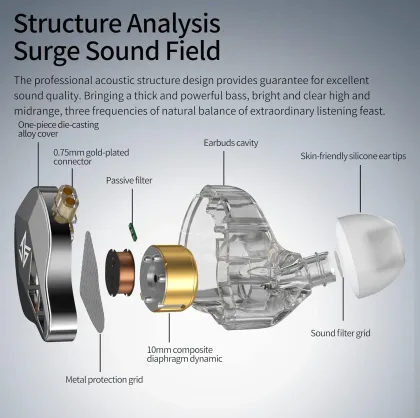 Structure Analysis
Surge Sound Field

The professional acoustic structure design provides guarantee for excellent sound quality. Bringing a thick and powerful bass, bright and clear high and midrange, three frequencies of natural balance of extraordinary listening feast.

One-piece die-casting alloy cover

0.75mm gold-plated connector

Passive filter

Earbuds cavity

Skin-friendly silicone ear tips

Sound filter grid

10mm composite diaphragm dynamic

Metal protection grid