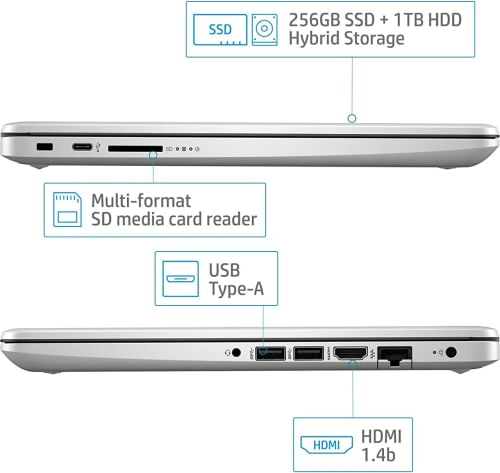 SSD

256GB SSD + 1TB HDD
Hybrid Storage

SD

Multi-format
SD media card reader

USB
Type-A

HDMI

HDMI
1.4b