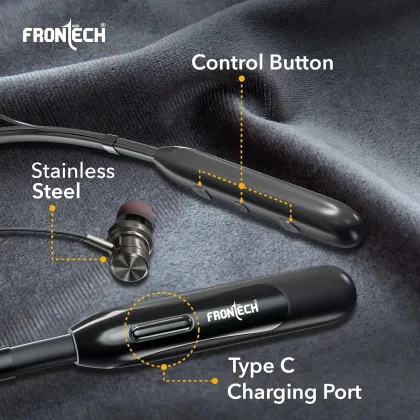 FRONTECH®

Control Button

Stainless Steel

FRONTECH®

Type C Charging Port