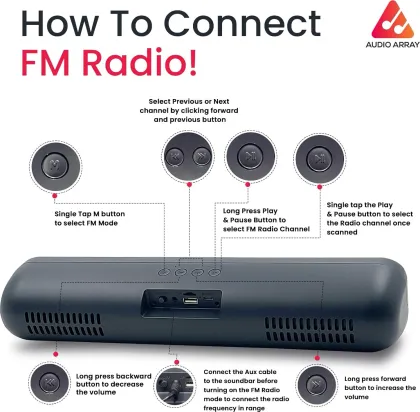 How To Connect FM Radio!

AUDIO ARRAY

Select Previous or Next channel by clicking forward and previous button

M

Single Tap M button to select FM Mode

Long Press Play & Pause Button to select FM Radio Channel

Single tap the Play & Pause button to select the Radio channel once scanned

Long press backward button to decrease the volume

Connect the Aux cable to the soundbar before turning on the FM Radio mode to connect the radio frequency in range

Long press forward button to increase the volume