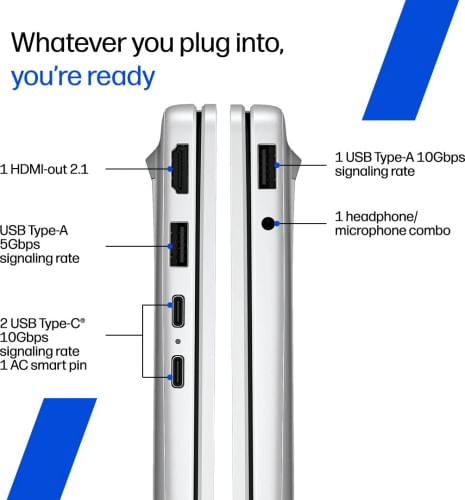 Whatever you plug into, you're ready

1 HDMI-out 2.1

USB Type-A 5Gbps signaling rate

2 USB Type-C® 10Gbps signaling rate 1 AC smart pin

1 USB Type-A 10Gbps signaling rate

1 headphone/ microphone combo